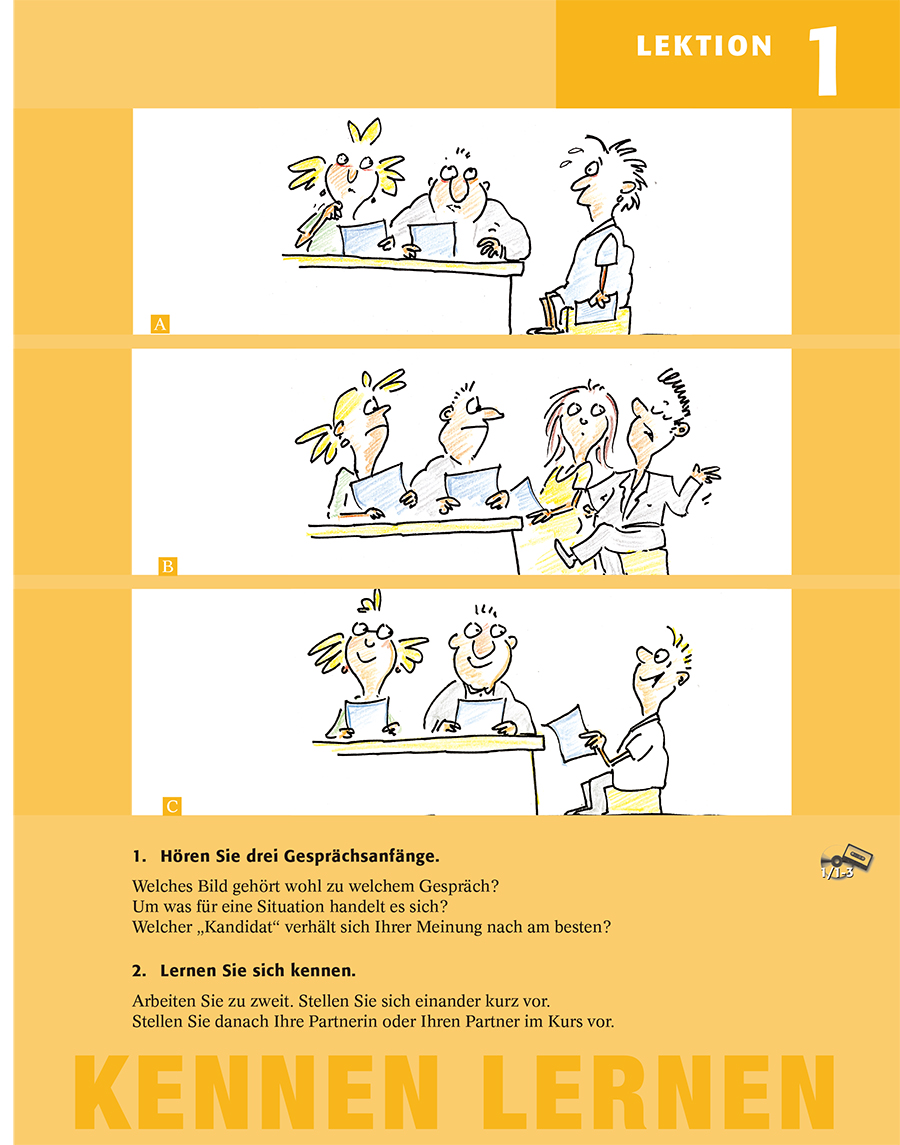 LEKTION 1

A

B

C

1. Hören Sie drei Gesprächsanfänge.

1/1-3

Welches Bild gehört wohl zu welchem Gespräch?
Um was für eine Situation handelt es sich?
Welcher „Kandidat“ verhält sich Ihrer Meinung nach am besten?

2. Lernen Sie sich kennen.

Arbeiten Sie zu zweit. Stellen Sie sich einander kurz vor.
Stellen Sie danach Ihre Partnerin oder Ihren Partner im Kurs vor.

KENNEN LERNEN